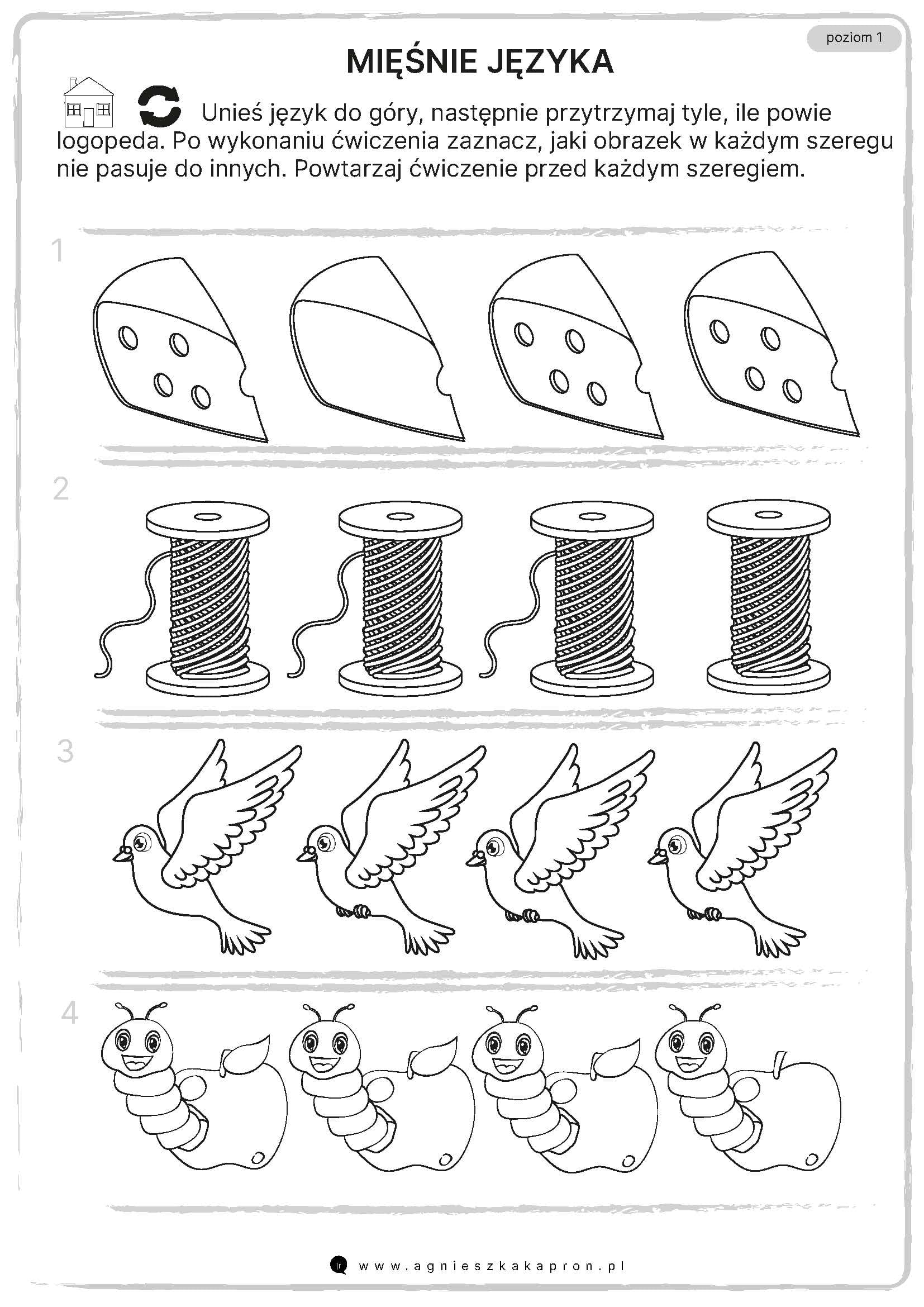 poziom 1

MIĘŚNIE JĘZYKA

Unieś język do góry, następnie przytrzymaj tyle, ile powie logopeda. Po wykonaniu ćwiczenia zaznacz, jaki obrazek w każdym szeregu nie pasuje do innych. Powtarzaj ćwiczenie przed każdym szeregiem.

1

2

3

4

www.agnieszkakapron.pl