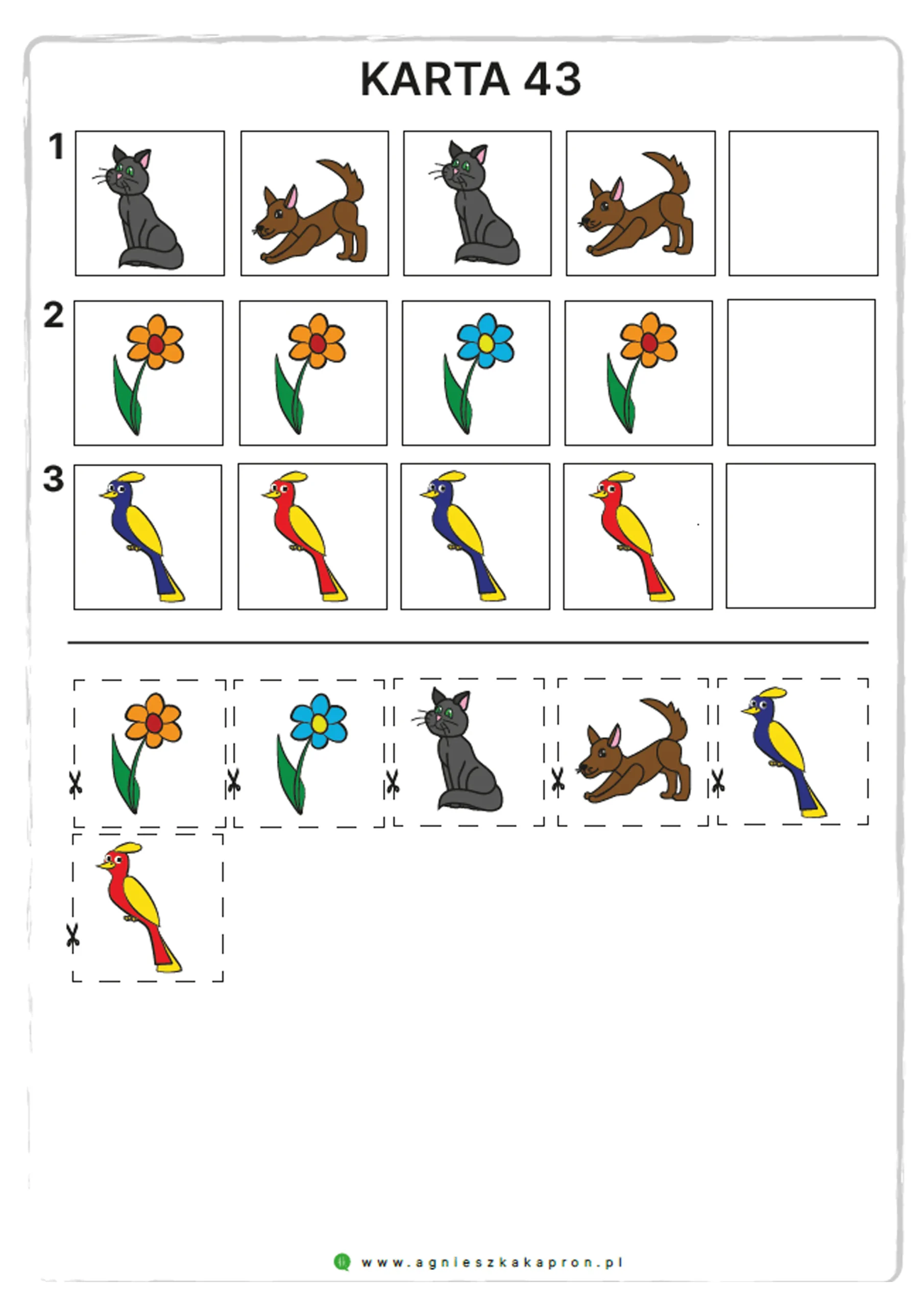 KARTA 43

1

2

3

www.agnieszkakapron.pl